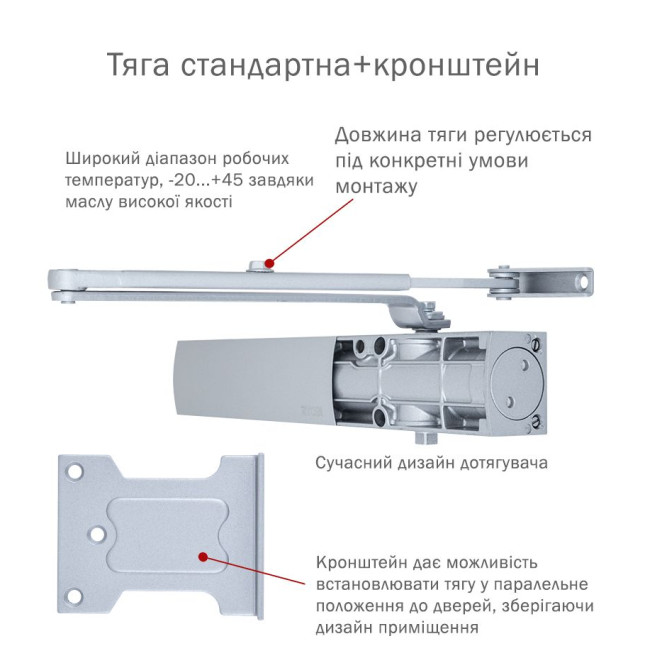 Тяга стандартна+кронштейн

Широкий діапазон робочих температур, -20...+45 завдяки маслу високої якості

Довжина тяги регулюється під конкретні умови монтажу

Сучасний дизайн дотягувача

Кронштейн дає можливість встановлювати тягу у паралельне положення до дверей, зберігаючи дизайн приміщення