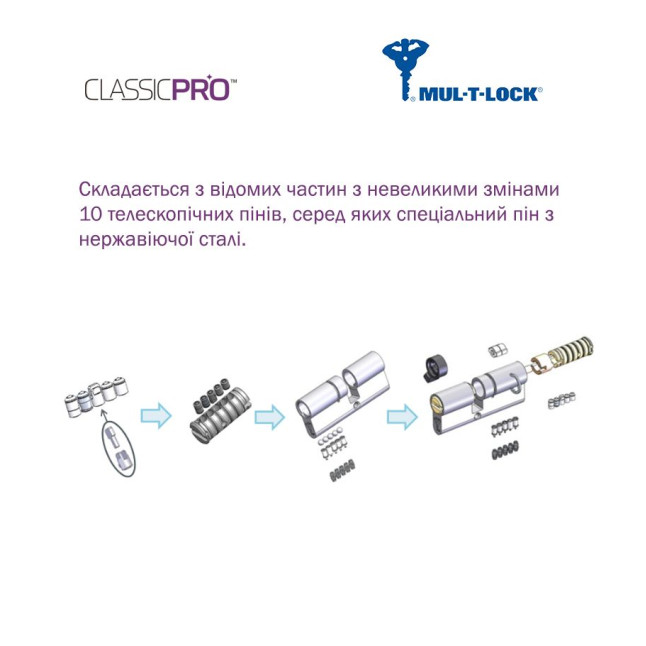 CLASSICPRO™

MUL-T-LOCK®

Складається з відомих частин з невеликими змінами 10 телескопічних пінів, серед яких спеціальний пін з нержавіючої сталі.