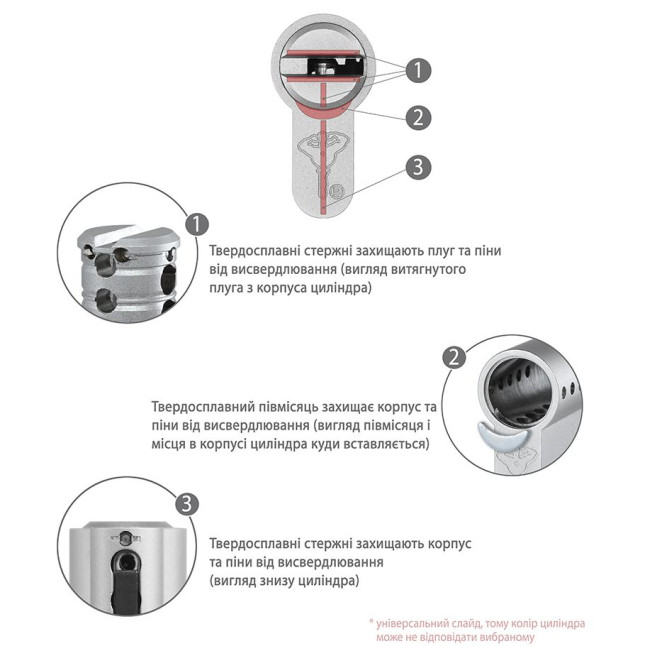 1

2

3

1

Твердосплавні стержні захищають плуг та піни від висвердлювання (вигляд витягнутого плуга з корпуса циліндра)

2

Твердосплавний півмісяць захищає корпус та піни від висвердлювання (вигляд півмісяця і місця в корпусі циліндра куди вставляється)

3

Твердосплавні стержні захищають корпус та піни від висвердлювання (вигляд знизу циліндра)

* універсальний слайд, тому колір циліндра може не відповідати вибраному